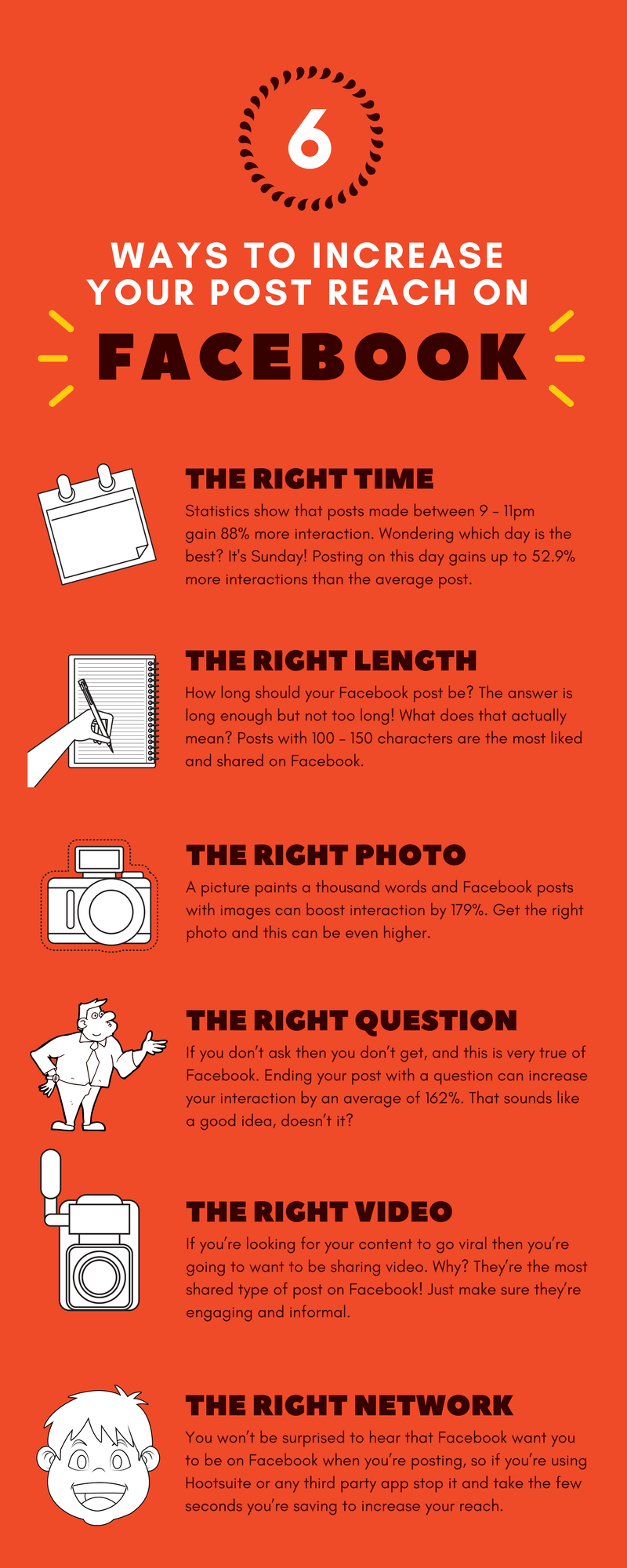 6

WAYS TO INCREASE YOUR POST REACH ON

FACEBOOK

THE RIGHT TIME

Statistics show that posts made between 9 - 11pm gain 88% more interaction. Wondering which day is the best? It's Sunday! Posting on this day gains up to 52.9% more interactions than the average post.

THE RIGHT LENGTH

How long should your Facebook post be? The answer is long enough but not too long! What does that actually mean? Posts with 100 - 150 characters are the most liked and shared on Facebook.

THE RIGHT PHOTO

A picture paints a thousand words and Facebook posts with images can boost interaction by 179%. Get the right photo and this can be even higher.

THE RIGHT QUESTION

If you don't ask then you don't get, and this is very true of Facebook. Ending your post with a question can increase your interaction by an average of 162%. That sounds like a good idea, doesn't it?

THE RIGHT VIDEO

If you're looking for your content to go viral then you're going to want to be sharing video. Why? They're the most shared type of post on Facebook! Just make sure they're engaging and informal.

THE RIGHT NETWORK

You won't be surprised to hear that Facebook want you to be on Facebook when you're posting, so if you're using Hootsuite or any third party app stop it and take the few seconds you're saving to increase your reach.